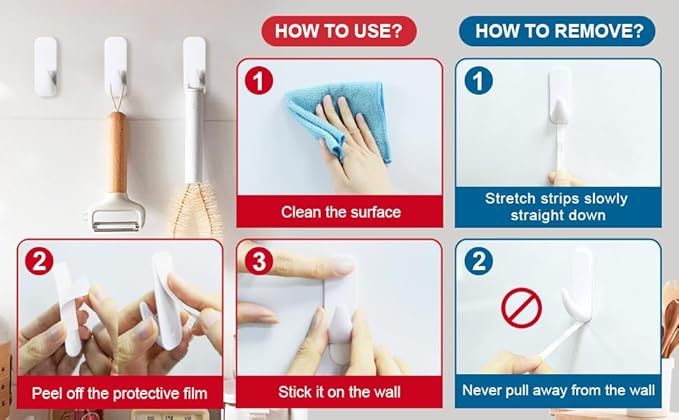 HOW TO USE?

1
Clean the surface

2
Peel off the protective film

3
Stick it on the wall

HOW TO REMOVE?

1
Stretch strips slowly straight down

2
Never pull away from the wall