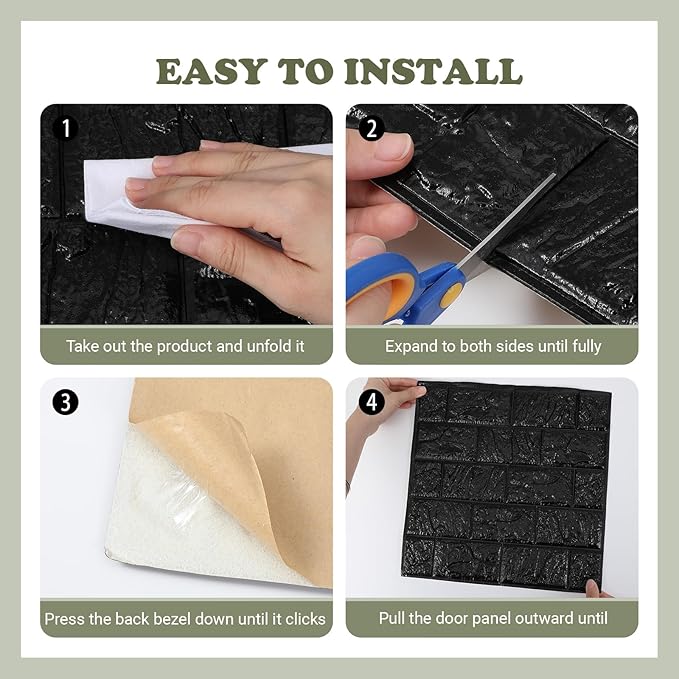 EASY TO INSTALL

1

Take out the product and unfold it

2

Expand to both sides until fully

3

Press the back bezel down until it clicks

4

Pull the door panel outward until