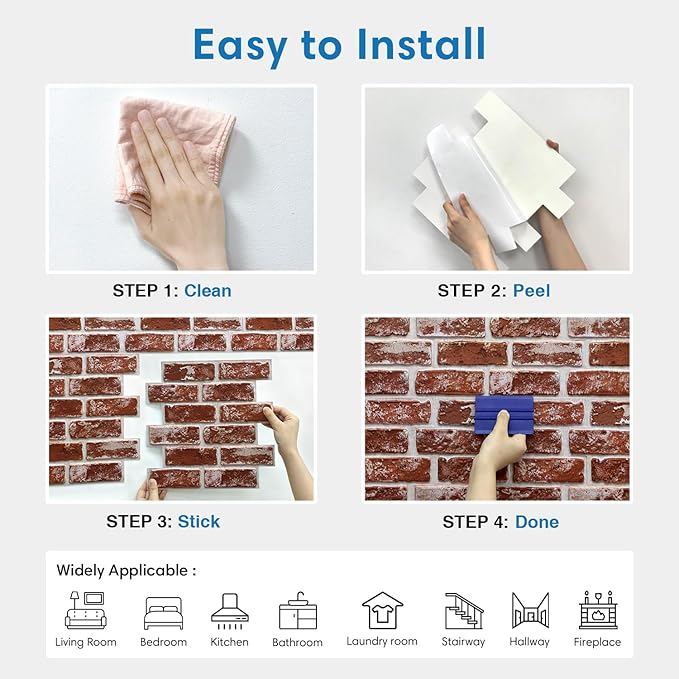 Easy to Install

STEP 1: Clean

STEP 2: Peel

STEP 3: Stick

STEP 4: Done

Widely Applicable :

Living Room
Bedroom
Kitchen
Bathroom
Laundry room
Stairway
Hallway
Fireplace