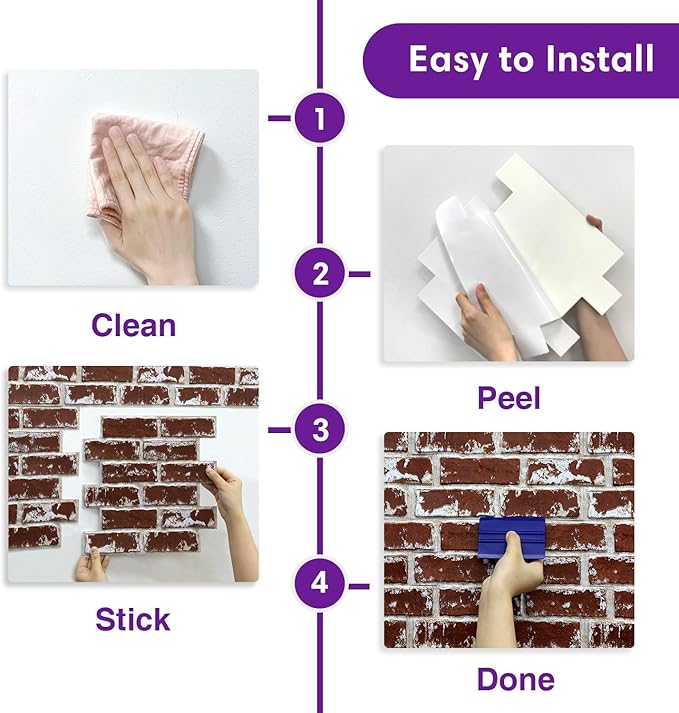 Easy to Install

1

Clean

2

Peel

3

Stick

4

Done