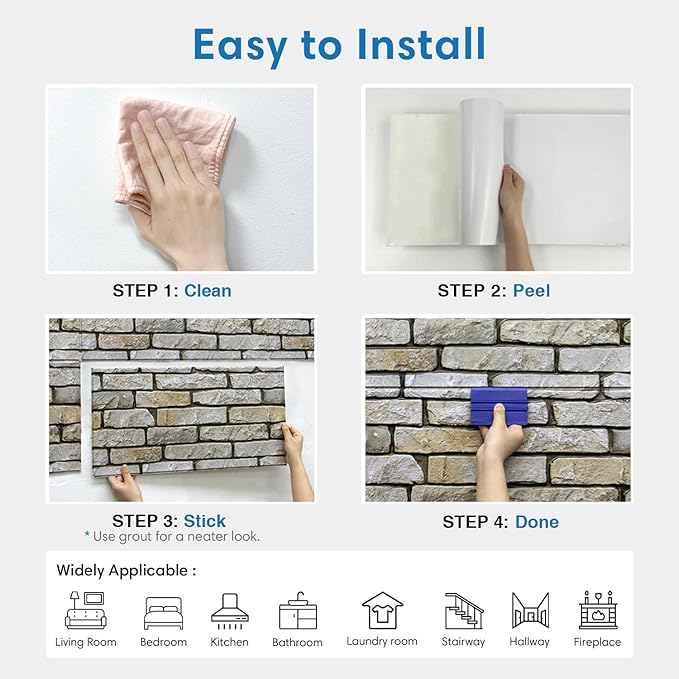 Easy to Install

STEP 1: Clean

STEP 2: Peel

STEP 3: Stick
* Use grout for a neater look.

STEP 4: Done

Widely Applicable :

Living Room
Bedroom
Kitchen
Bathroom
Laundry room
Stairway
Hallway
Fireplace