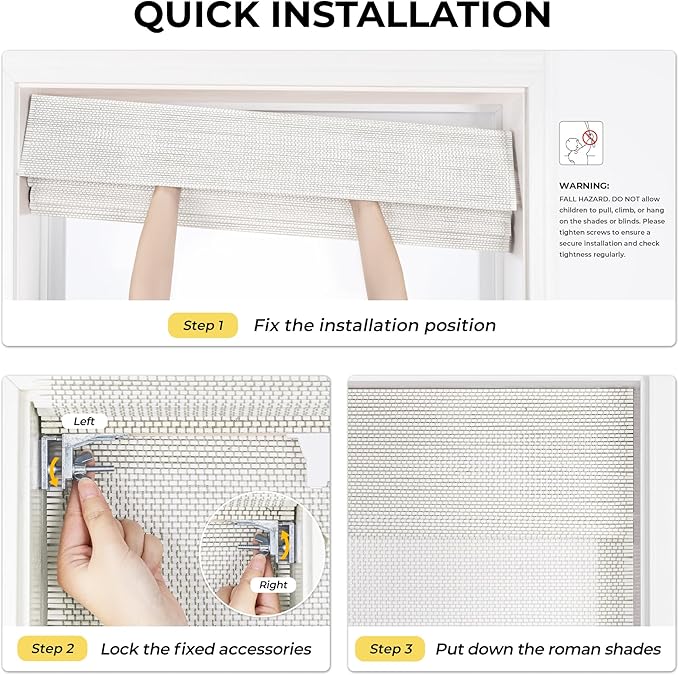 QUICK INSTALLATION

WARNING:
FALL HAZARD. DO NOT allow children to pull, climb, or hang on the shades or blinds. Please tighten screws to ensure a secure installation and check tightness regularly.

Step 1 Fix the installation position

Left

Right

Step 2 Lock the fixed accessories

Step 3 Put down the roman shades